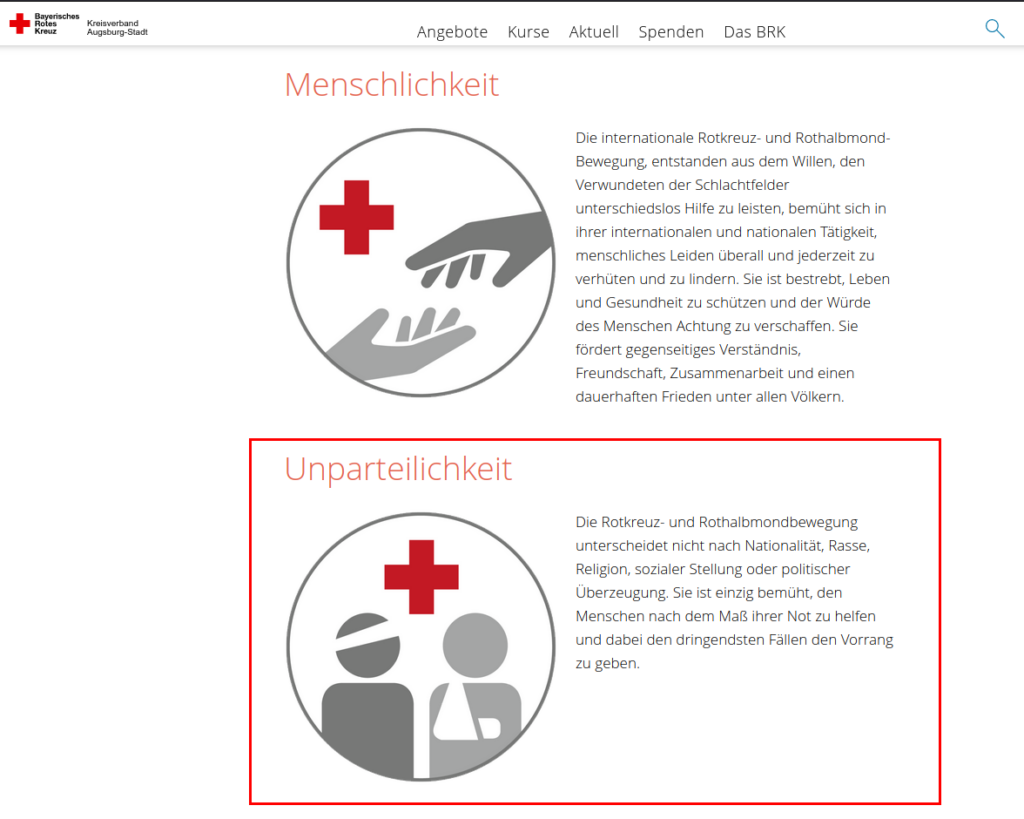 Bayerisches Rotes Kreuz

Kreisverband Augsburg-Stadt

Angebote Kurse Aktuell Spenden Das BRK

Menschlichkeit

Die internationale Rotkreuz- und Rothalbmond-Bewegung, entstanden aus dem Willen, den Verwundeten der Schlachtfelder unterschiedslos Hilfe zu leisten, bemüht sich in ihrer internationalen und nationalen Tätigkeit, menschliches Leiden überall und jederzeit zu verhüten und zu lindern. Sie ist bestrebt, Leben und Gesundheit zu schützen und der Würde des Menschen Achtung zu verschaffen. Sie fördert gegenseitiges Verständnis, Freundschaft, Zusammenarbeit und einen dauerhaften Frieden unter allen Völkern.

Unparteilichkeit

Die Rotkreuz- und Rothalbmondbewegung unterscheidet nicht nach Nationalität, Rasse, Religion, sozialer Stellung oder politischer Überzeugung. Sie ist einzig bemüht, den Menschen nach dem Maß ihrer Not zu helfen und dabei den dringendsten Fällen den Vorrang zu geben.